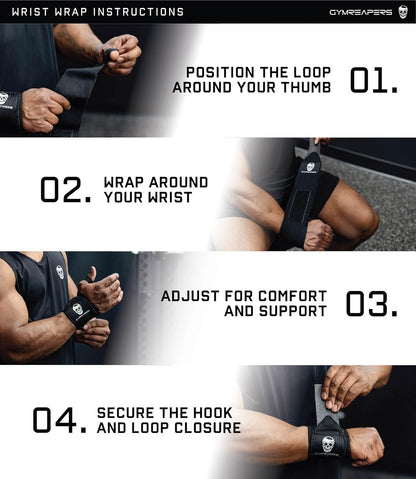 WRIST WRAP INSTRUCTIONS

GYMREAPERS

POSITION THE LOOP AROUND YOUR THUMB 01.

02. WRAP AROUND YOUR WRIST

ADJUST FOR COMFORT AND SUPPORT 03.

04. SECURE THE HOOK AND LOOP CLOSURE