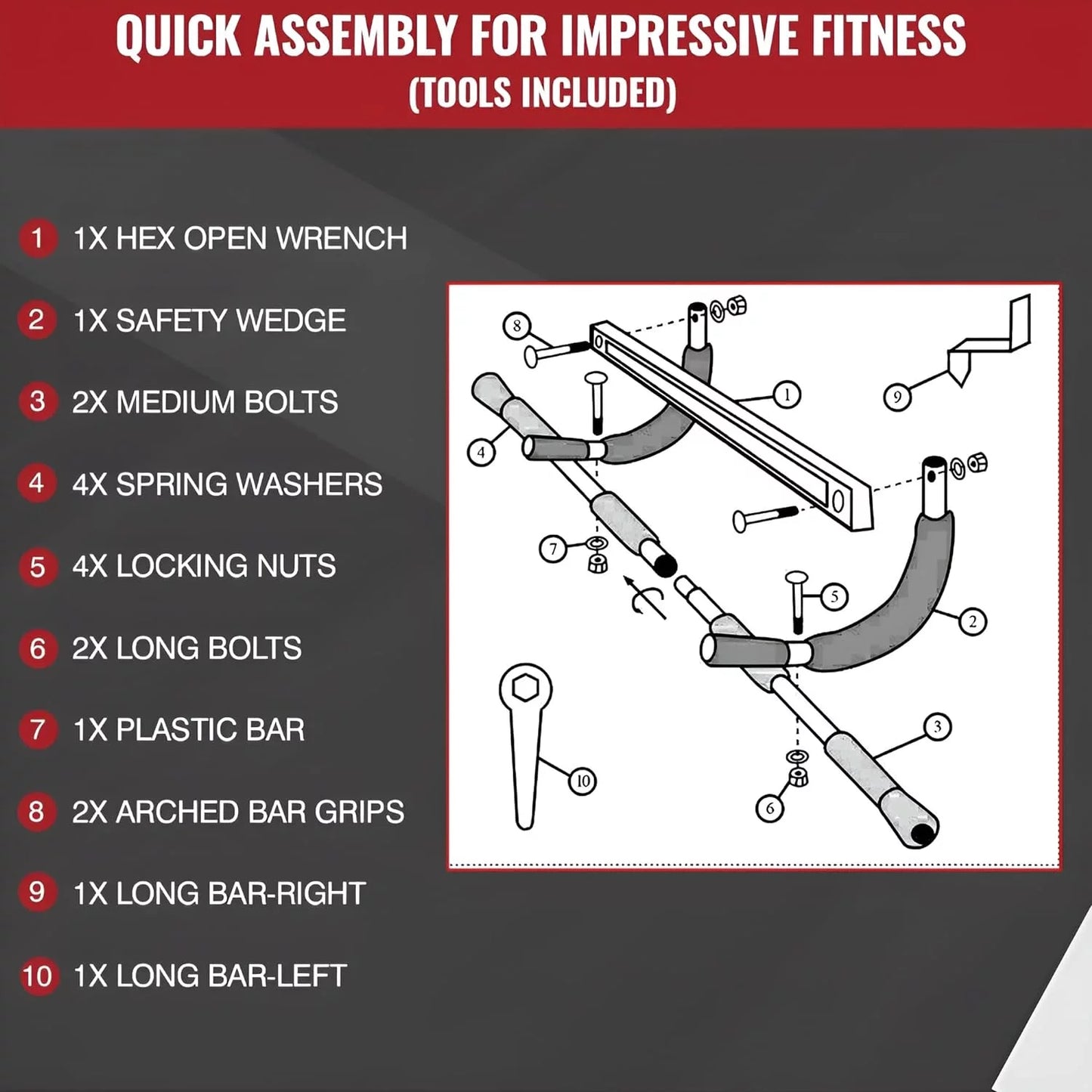 QUICK ASSEMBLY FOR IMPRESSIVE FITNESS
(TOOLS INCLUDED)

1 1X HEX OPEN WRENCH

2 1X SAFETY WEDGE

3 2X MEDIUM BOLTS

4 4X SPRING WASHERS

5 4X LOCKING NUTS

6 2X LONG BOLTS

7 1X PLASTIC BAR

8 2X ARCHED BAR GRIPS

9 1X LONG BAR-RIGHT

10 1X LONG BAR-LEFT

8
1
9
4
7
5
2
3
10
6